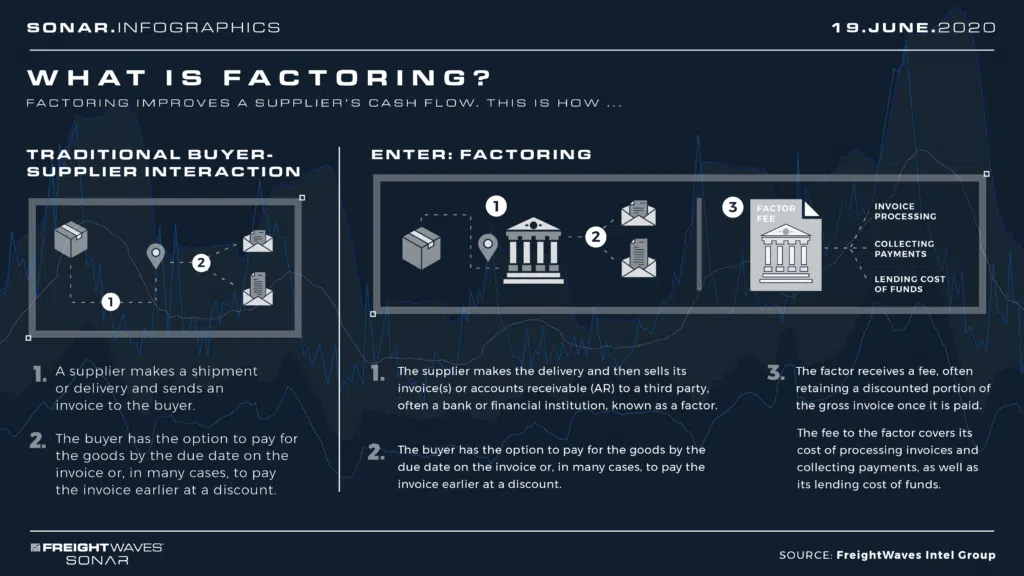 SONAR.INFOGRAPHICS

19.JUNE.2020

WHAT IS FACTORING?

FACTORING IMPROVES A SUPPLIER'S CASH FLOW. THIS IS HOW ...

TRADITIONAL BUYER-SUPPLIER INTERACTION

2

1

1. A supplier makes a shipment or delivery and sends an invoice to the buyer.

2. The buyer has the option to pay for the goods by the due date on the invoice or, in many cases, to pay the invoice earlier at a discount.

ENTER: FACTORING

1

2

3

FACTOR FEE

INVOICE PROCESSING

COLLECTING PAYMENTS

LENDING COST OF FUNDS

1. The supplier makes the delivery and then sells its invoice(s) or accounts receivable (AR) to a third party, often a bank or financial institution, known as a factor.

2. The buyer has the option to pay for the goods by the due date on the invoice or, in many cases, to pay the invoice earlier at a discount.

3. The factor receives a fee, often retaining a discounted portion of the gross invoice once it is paid.

The fee to the factor covers its cost of processing invoices and collecting payments, as well as its lending cost of funds.

FREIGHTWAVES SONAR

SOURCE: FreightWaves Intel Group